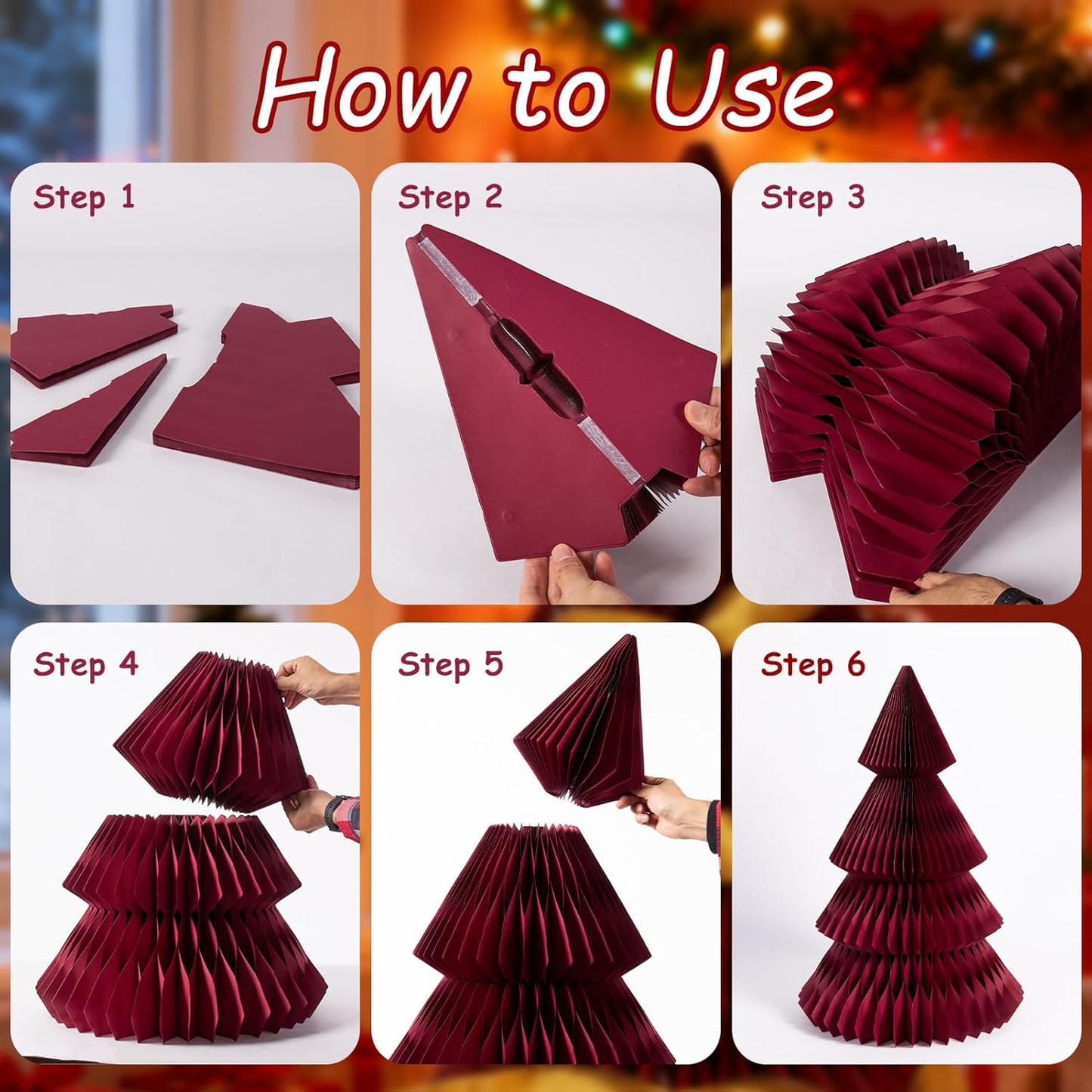 How to Use

Step 1

Step 2

Step 3

Step 4

Step 5

Step 6