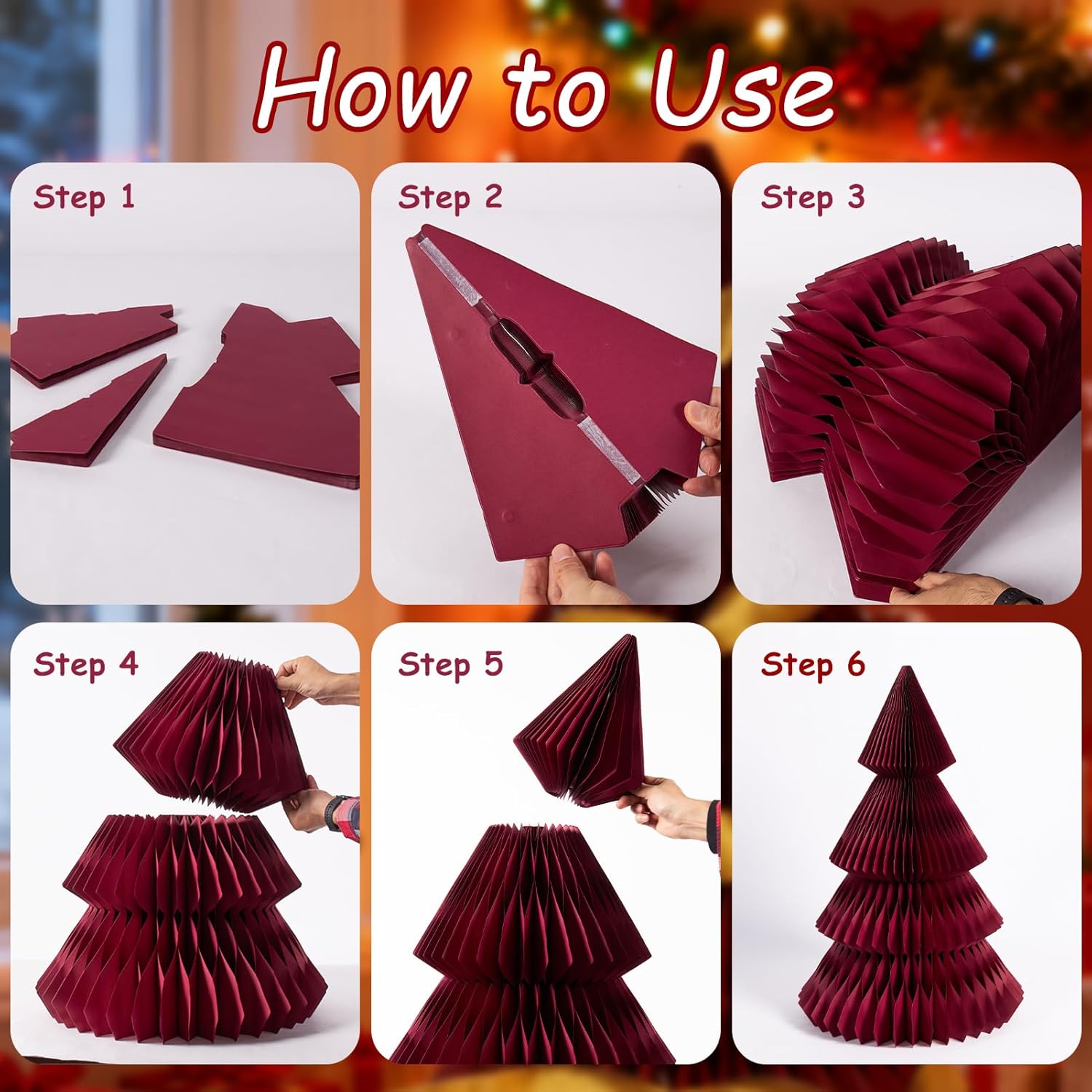 How to Use

Step 1

Step 2

Step 3

Step 4

Step 5

Step 6