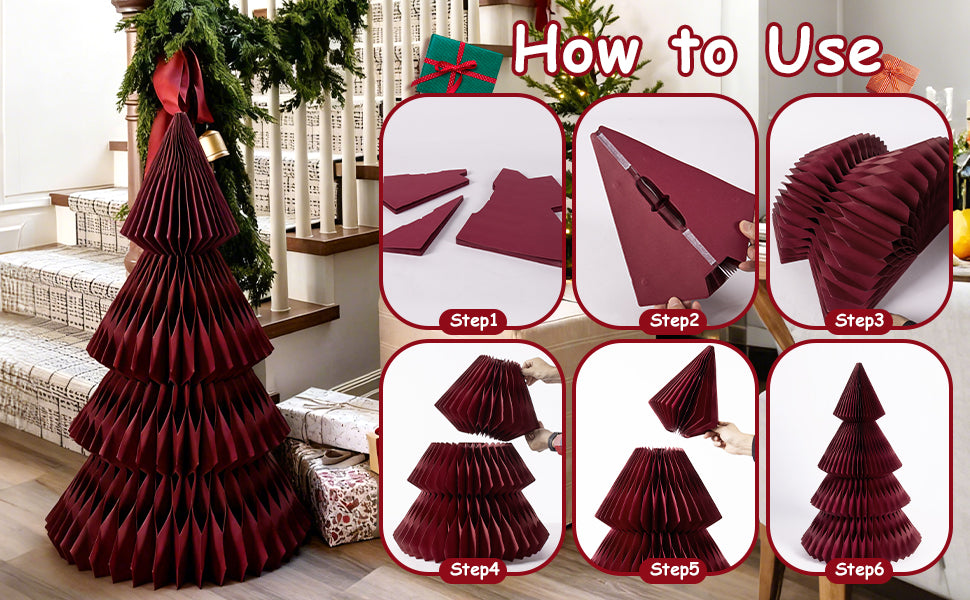 How to Use

Step1

Step2

Step3

Step4

Step5

Step6