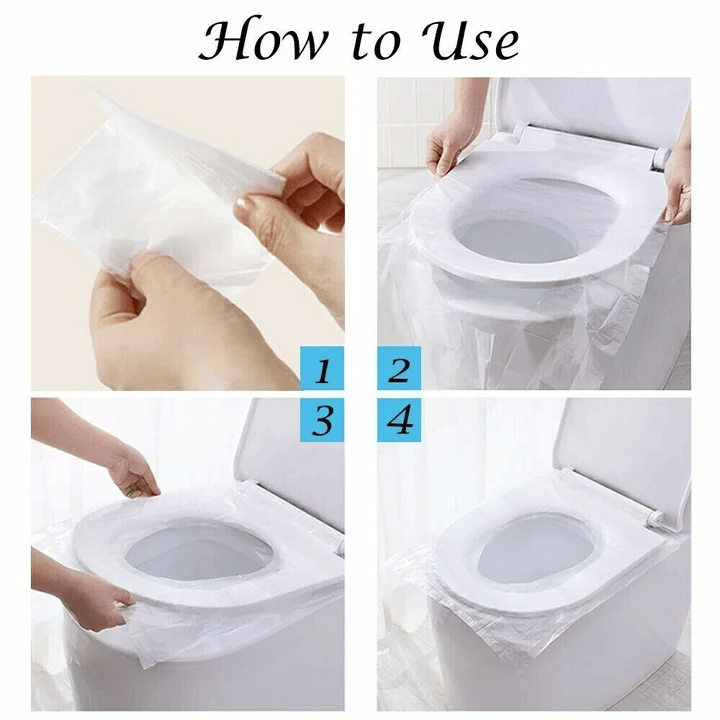 How to Use

1

2

3

4